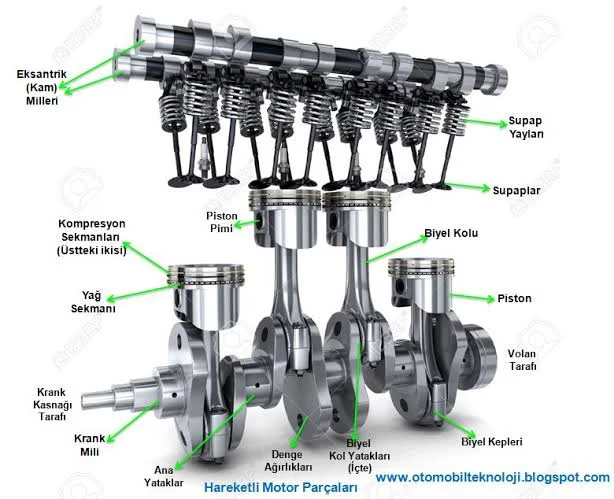 Eksantrik (Kam) Milleri

Supap Yayları

Supaplar

Piston Pimi

Kompresyon Sekmanları (Üstteki ikisi)

Biyel Kolu

Yağ Sekmanı

Piston

Volan Tarafı

Krank Kasnağı Tarafı

Krank Mili

Ana Yataklar

Denge Ağırlıkları

Biyel Kol Yatakları (İçte)

Biyel Kepleri

Hareketli Motor Parçaları

www.otomobilteknoloji.blogspot.com